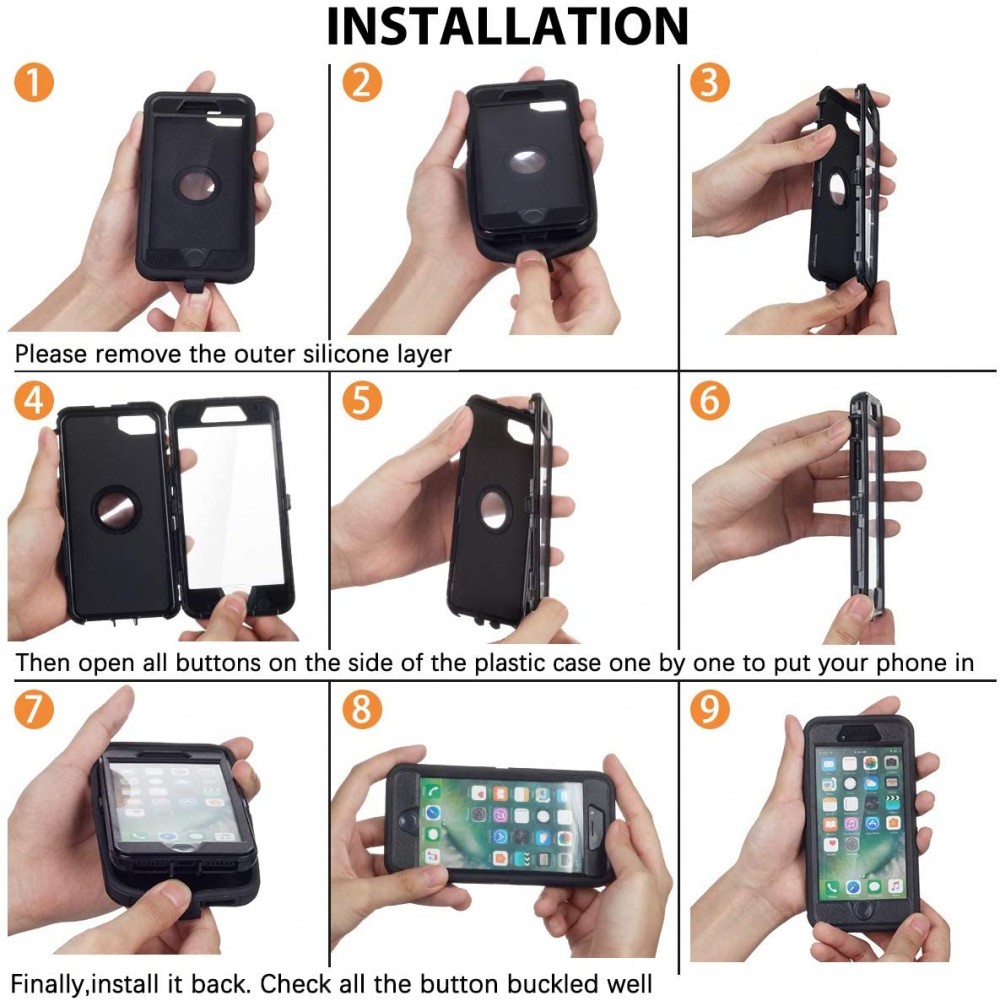 INSTALLATION

1

2

3

Please remove the outer silicone layer

4

5

6

Then open all buttons on the side of the plastic case one by one to put your phone in

7

8

9

Finally,install it back. Check all the button buckled well